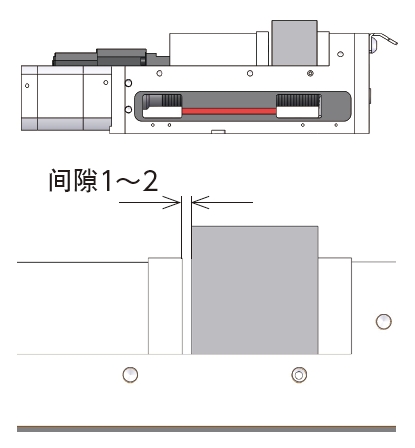 间隙1～2